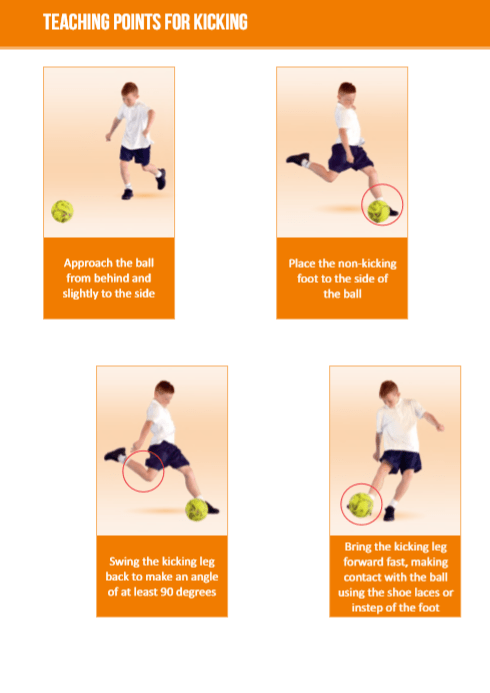 TEACHING POINTS FOR KICKING

Approach the ball from behind and slightly to the side

Place the non-kicking foot to the side of the ball

Swing the kicking leg back to make an angle of at least 90 degrees

Bring the kicking leg forward fast, making contact with the ball using the shoe laces or instep of the foot